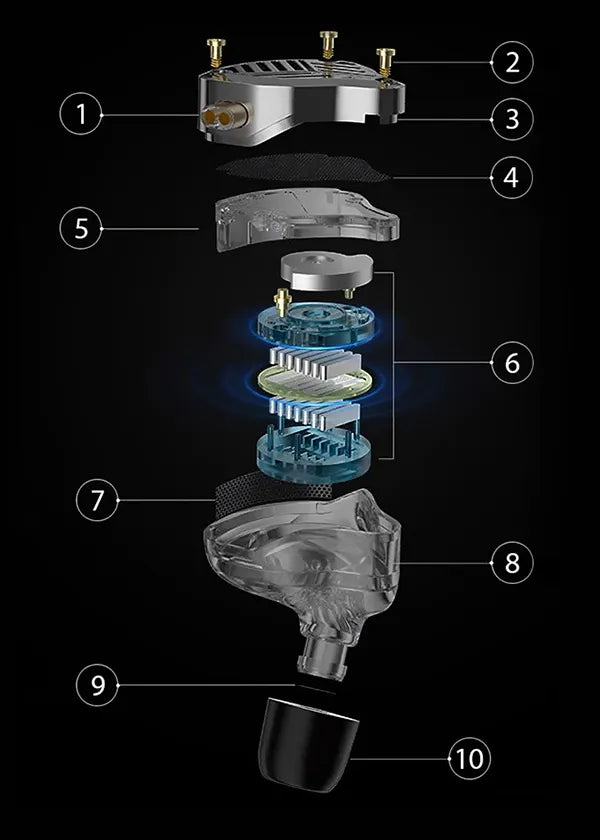 1
2
3
4
5
6
7
8
9
10